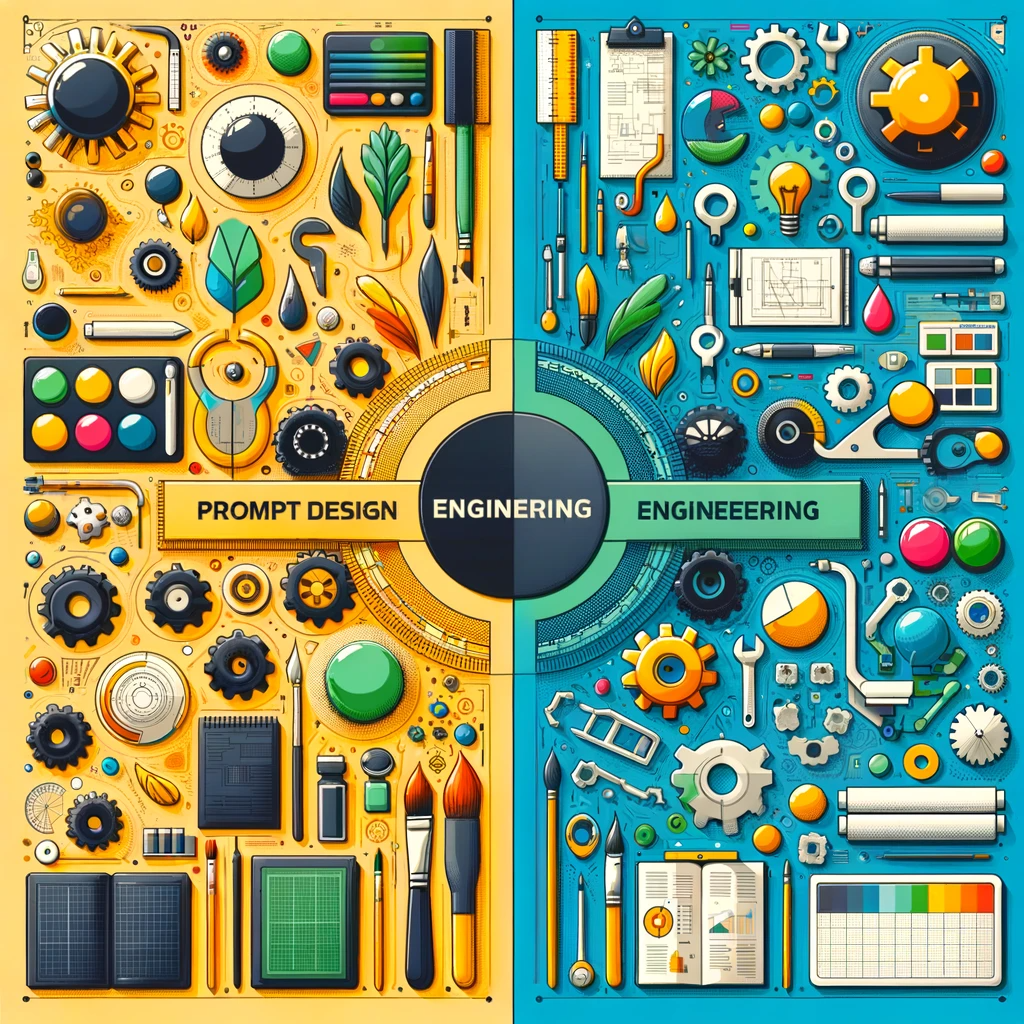 PROMPT DESIGN ENGINERING ENGINEEERING